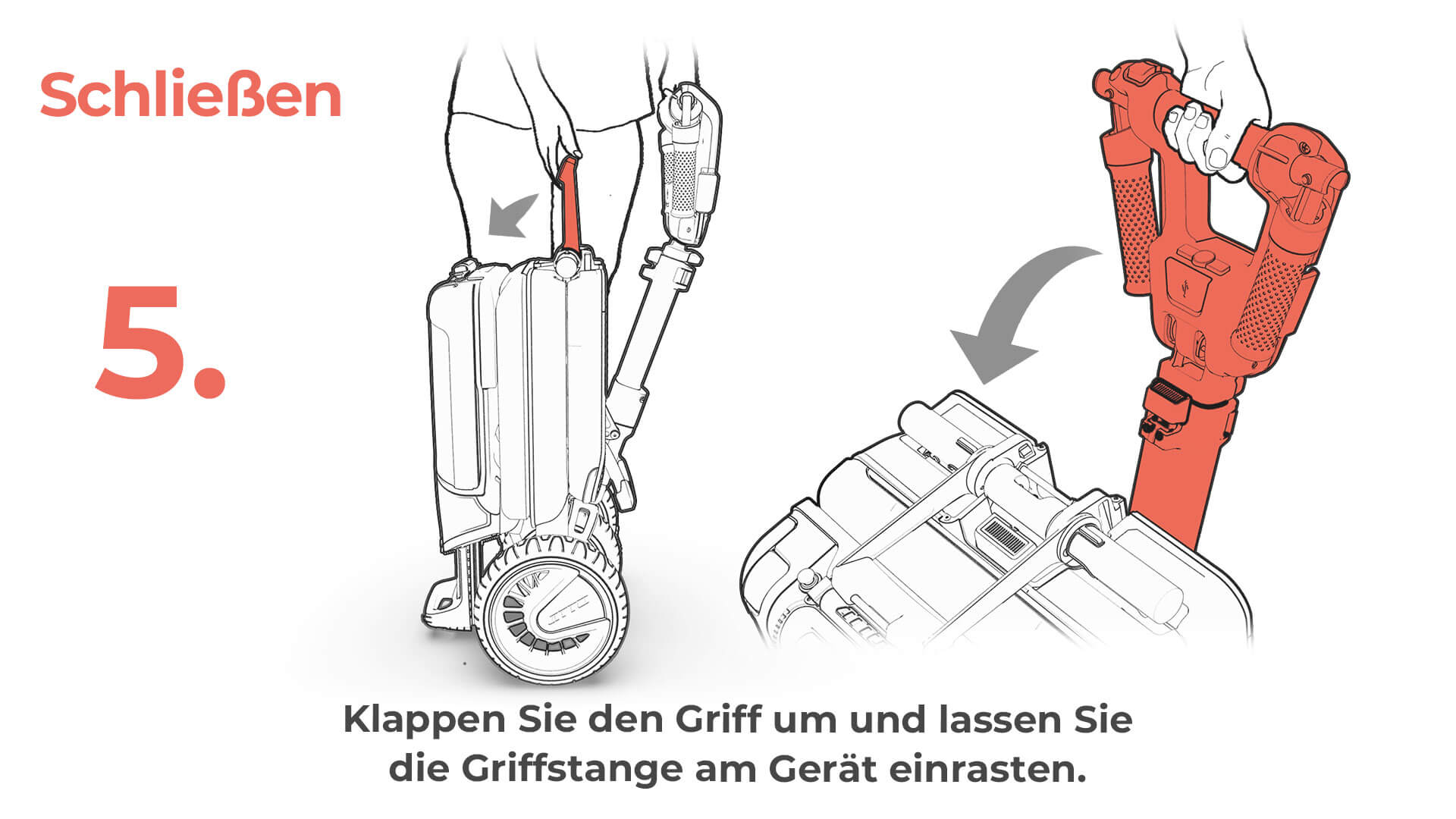 Schließen

5.

Klappen Sie den Griff um und lassen Sie die Griffstange am Gerät einrasten.